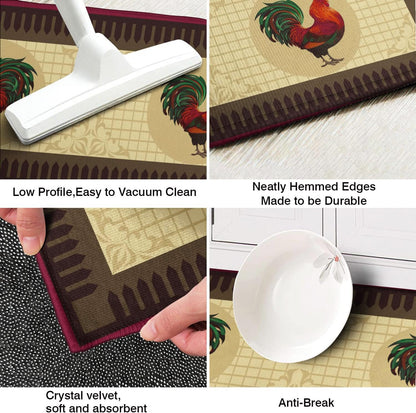 Low Profile,Easy to Vacuum Clean

Neatly Hemmed Edges
Made to be Durable

Crystal velvet,
soft and absorbent

Anti-Break